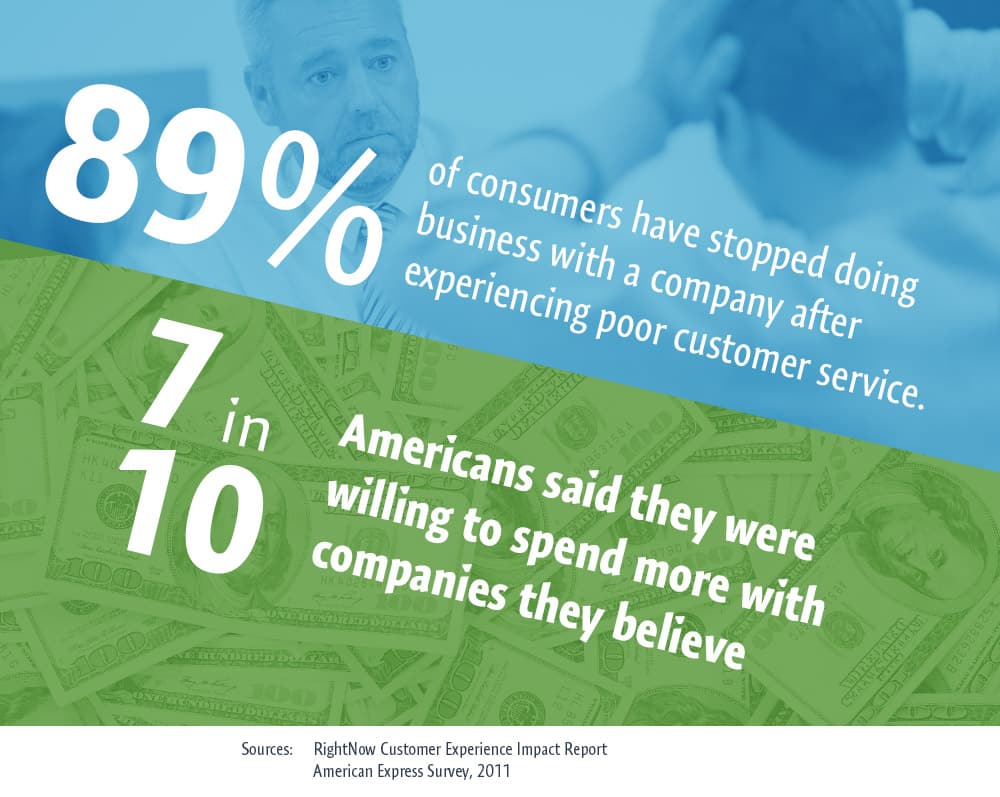 89%

of consumers have stopped doing business with a company after experiencing poor customer service.

7 in 10

Americans said they were willing to spend more with companies they believe

Sources: RightNow Customer Experience Impact Report
American Express Survey, 2011